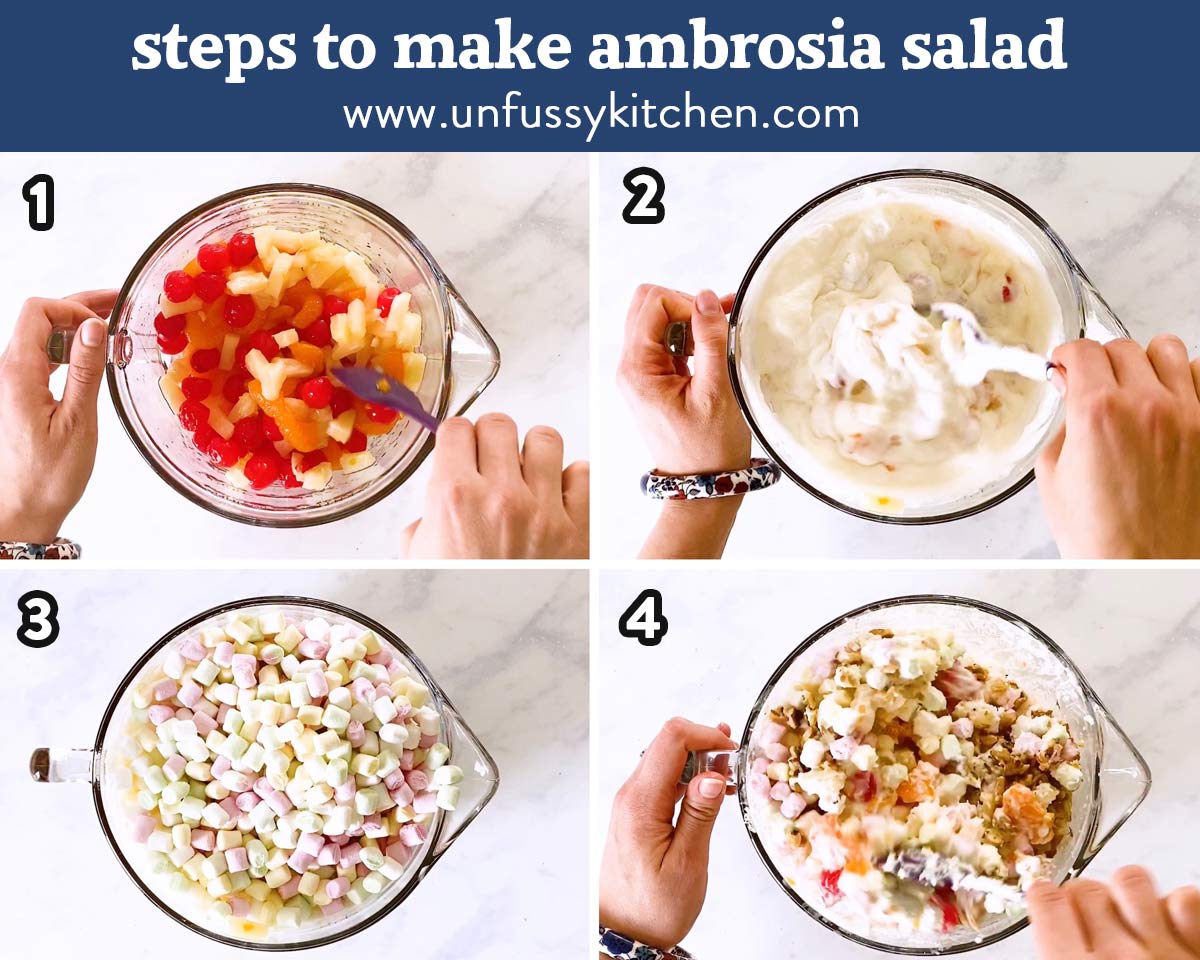 steps to make ambrosia salad
www.unfussykitchen.com

1

2

3

4