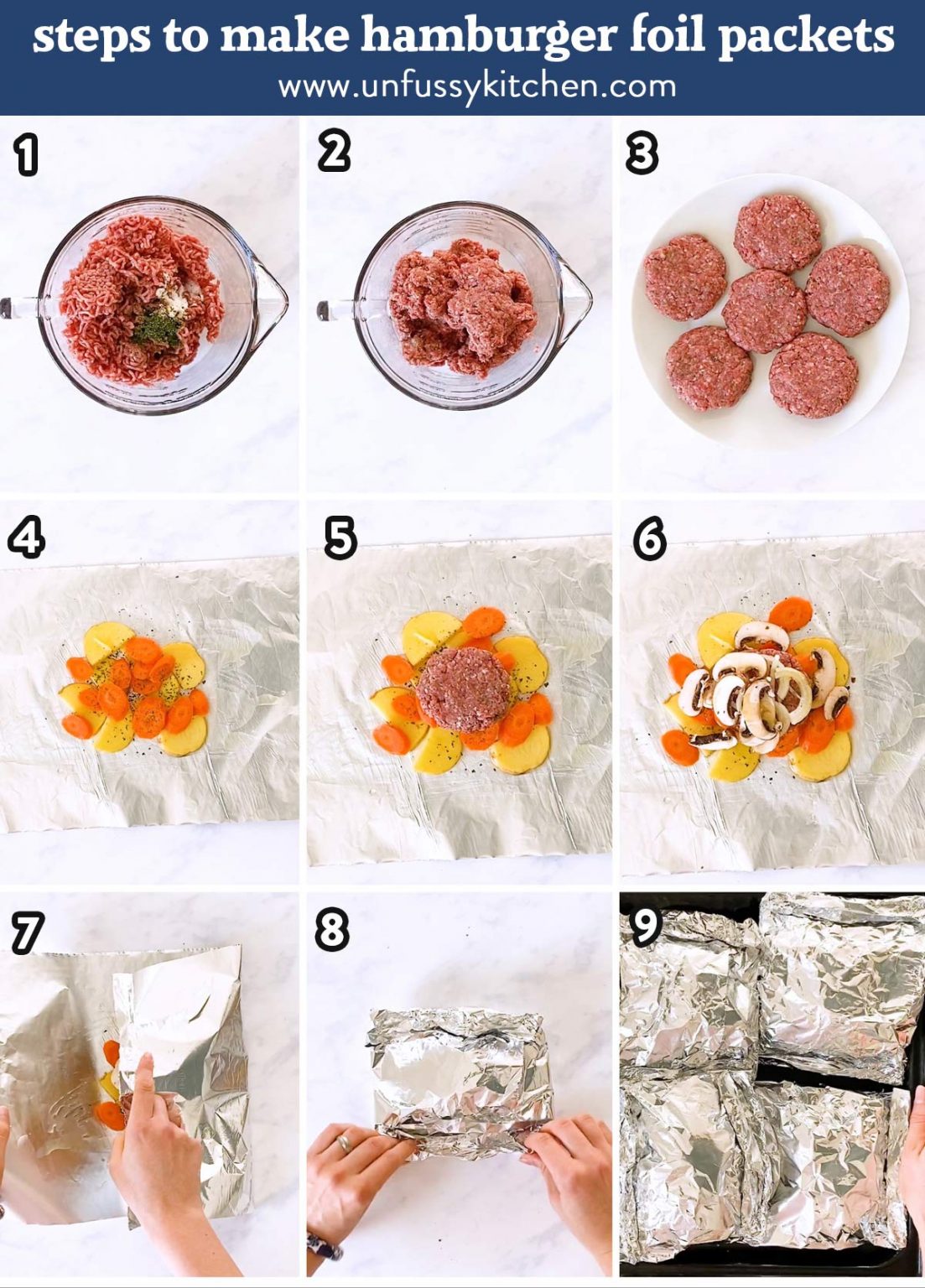 steps to make hamburger foil packets
www.unfussykitchen.com

1

2

3

4

5

6

7

8

9