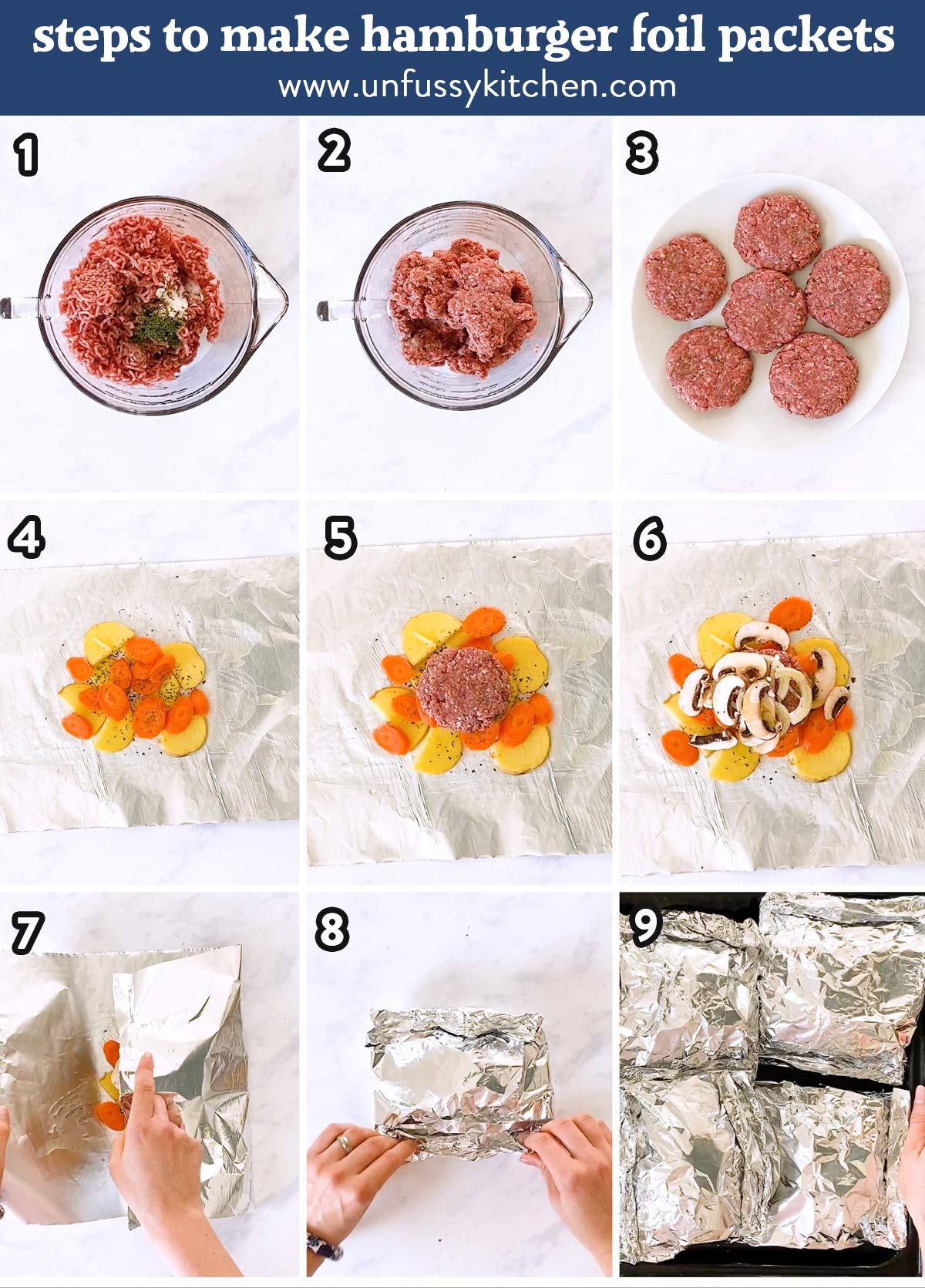 steps to make hamburger foil packets
www.unfussykitchen.com

1

2

3

4

5

6

7

8

9